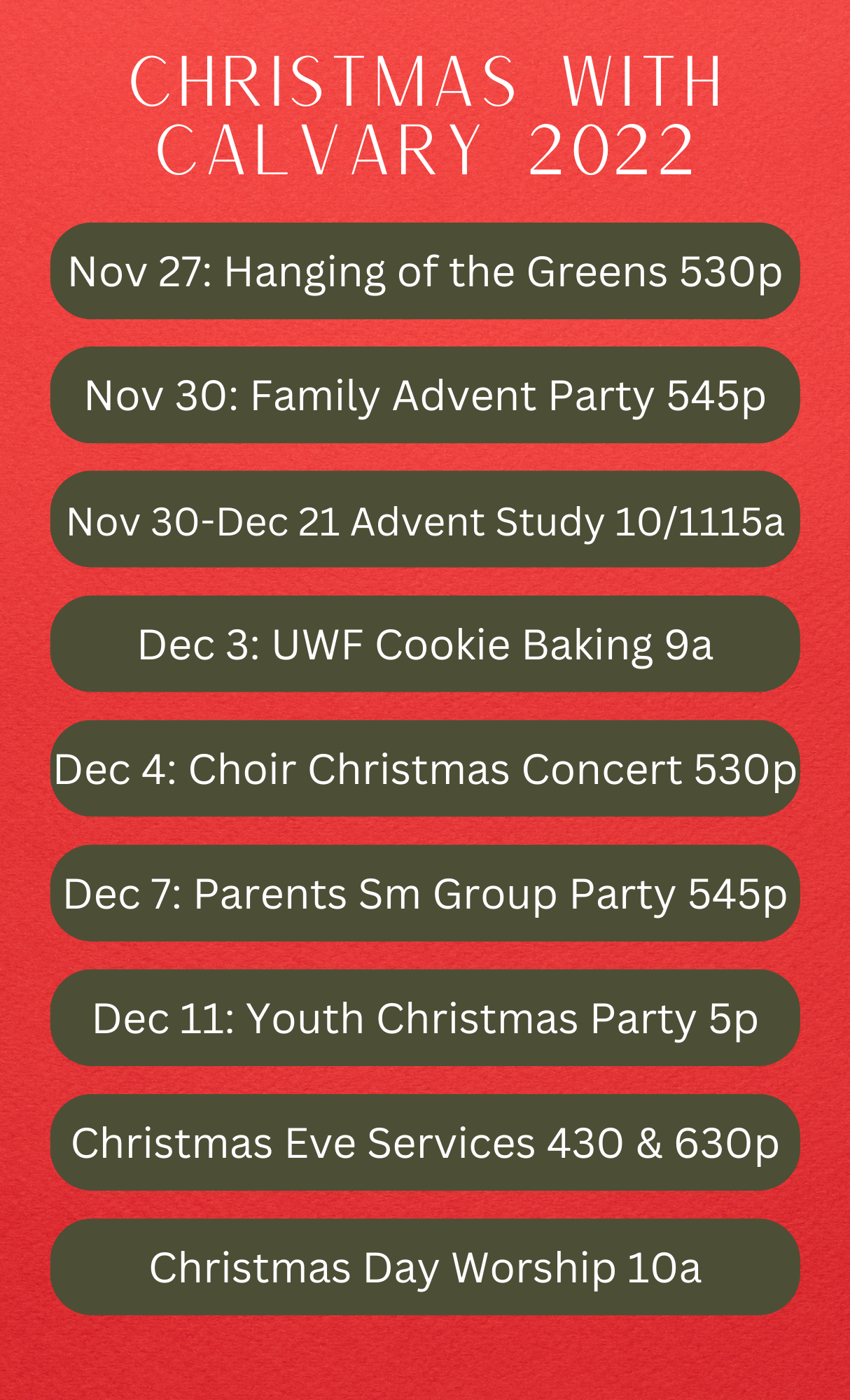 CHRISTMAS WITH
CALVARY 2022

Nov 27: Hanging of the Greens 530p

Nov 30: Family Advent Party 545p

Nov 30-Dec 21 Advent Study 10/1115a

Dec 3: UWF Cookie Baking 9a

Dec 4: Choir Christmas Concert 530p

Dec 7: Parents Sm Group Party 545p

Dec 11: Youth Christmas Party 5p

Christmas Eve Services 430 & 630p

Christmas Day Worship 10a