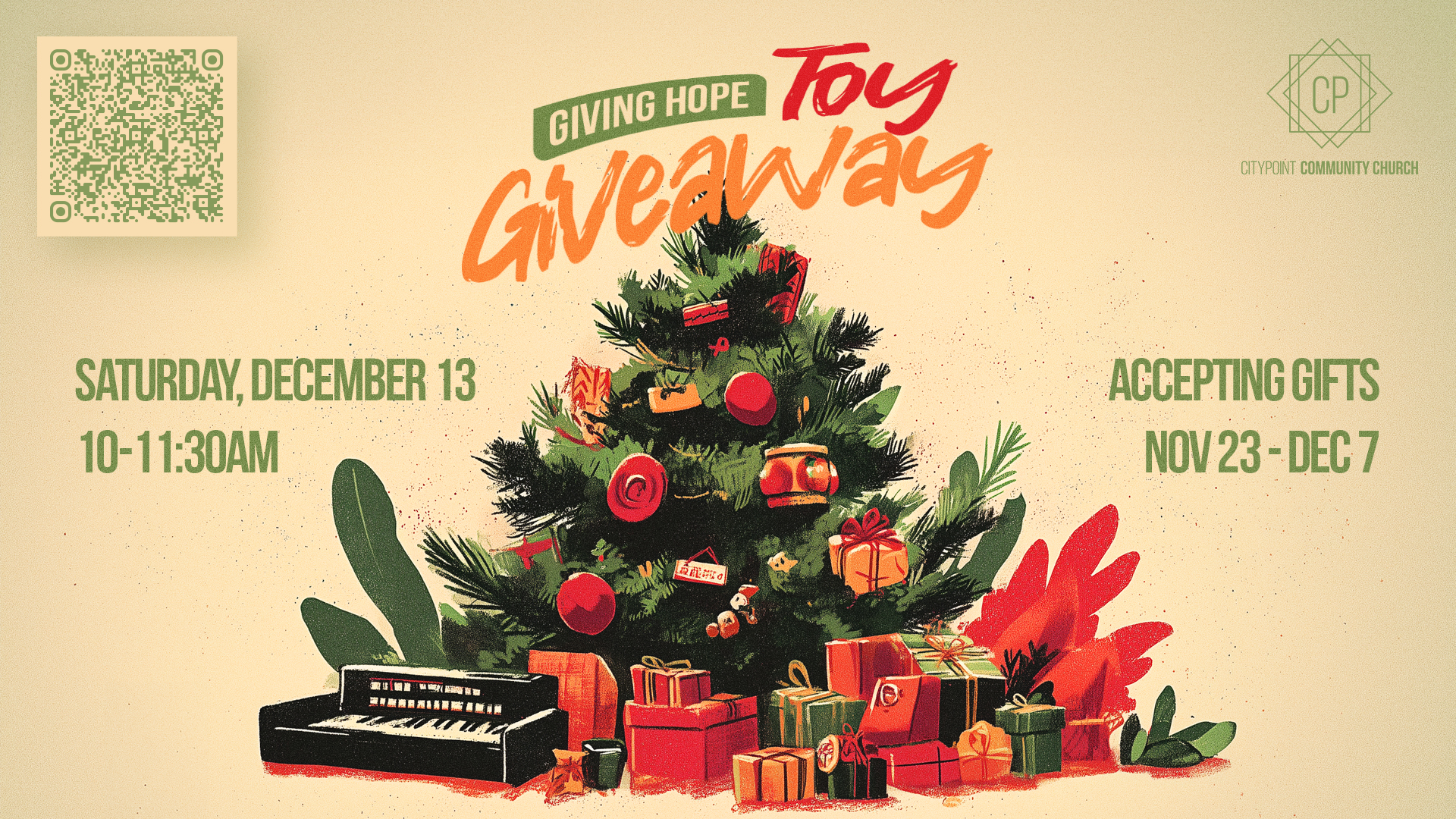 GIVING HOPE Toy Giveaway

CP

CITYPOINT COMMUNITY CHURCH

SATURDAY, DECEMBER 13
10-11:30AM

ACCEPTING GIFTS
NOV 23 - DEC 7