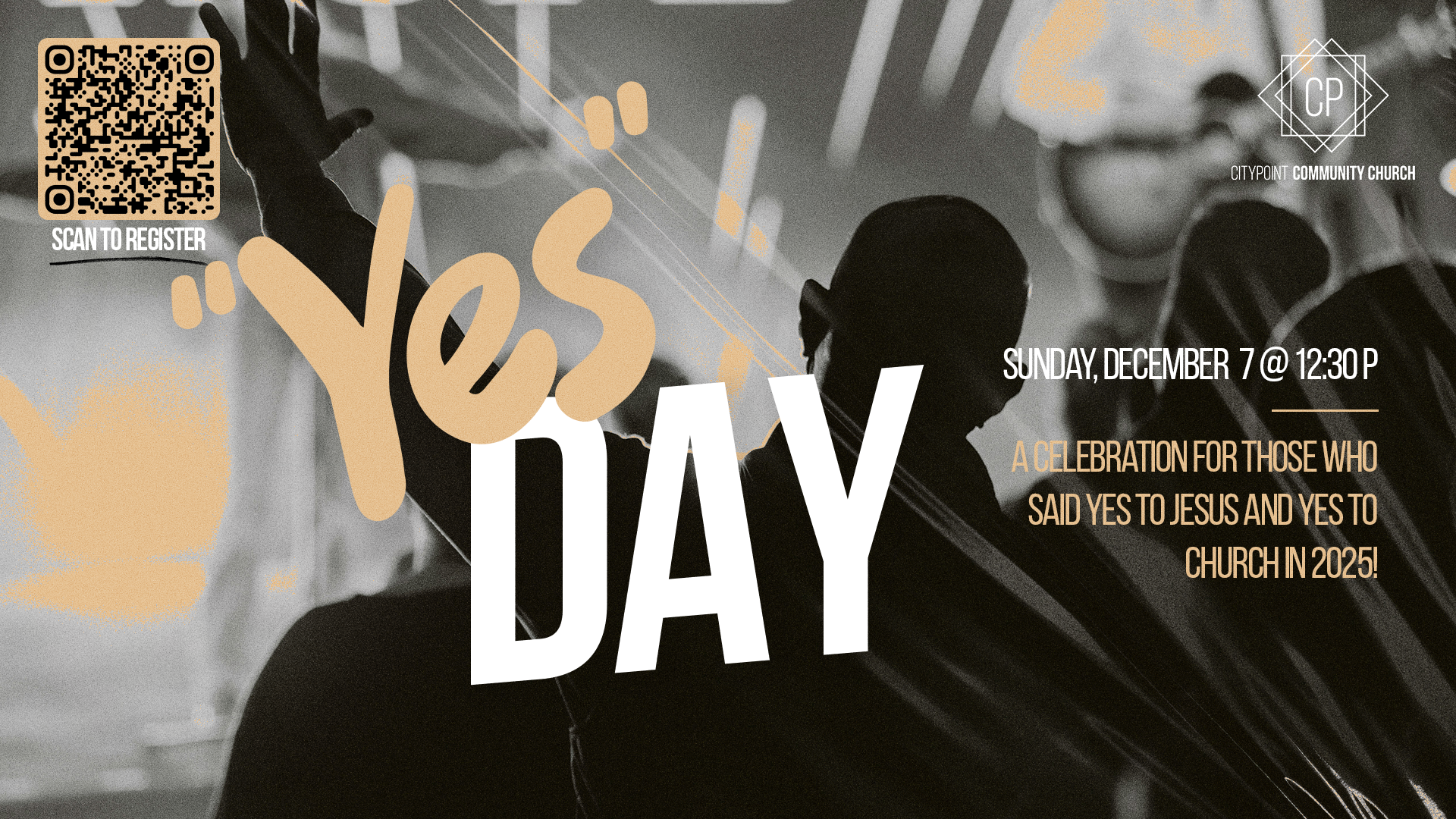 SCAN TO REGISTER

CP
CITYPOINT COMMUNITY CHURCH

"Yes"
DAY

SUNDAY, DECEMBER 7 @ 12:30 P

A CELEBRATION FOR THOSE WHO SAID YES TO JESUS AND YES TO CHURCH IN 2025!